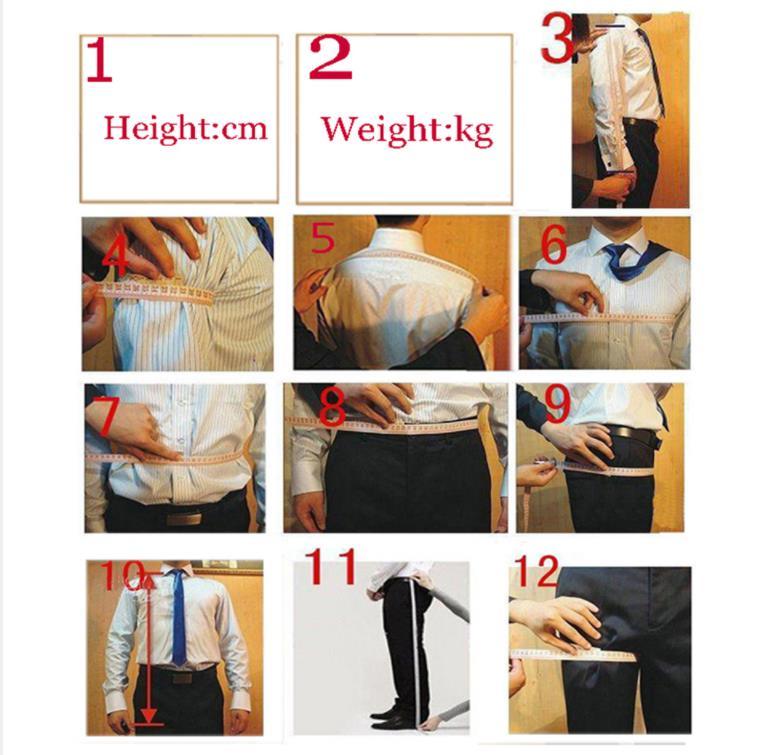 1
Height:cm

2
Weight:kg

3

4

5

6

7

8

9

10

11

12